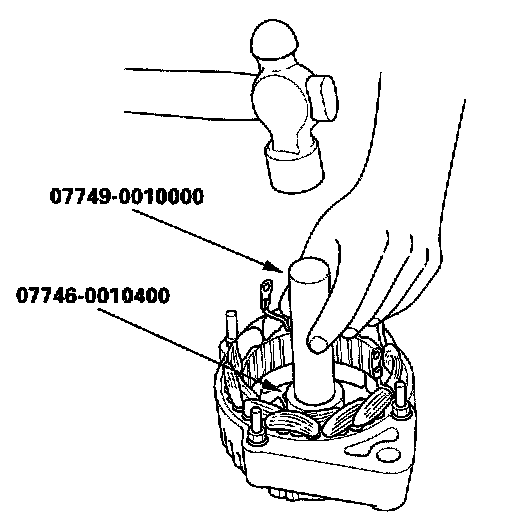 07749-0010000

07746-0010400