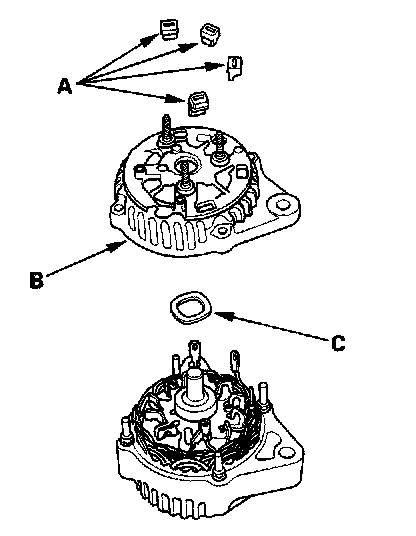 A

B

C