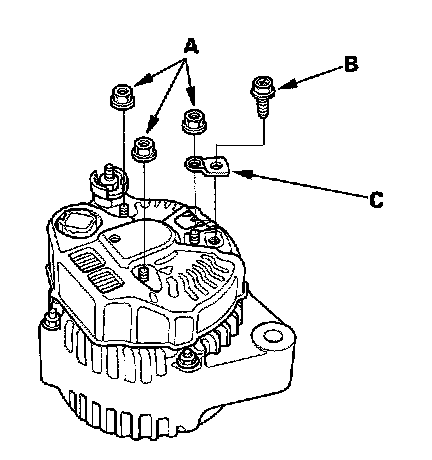 A
B
C