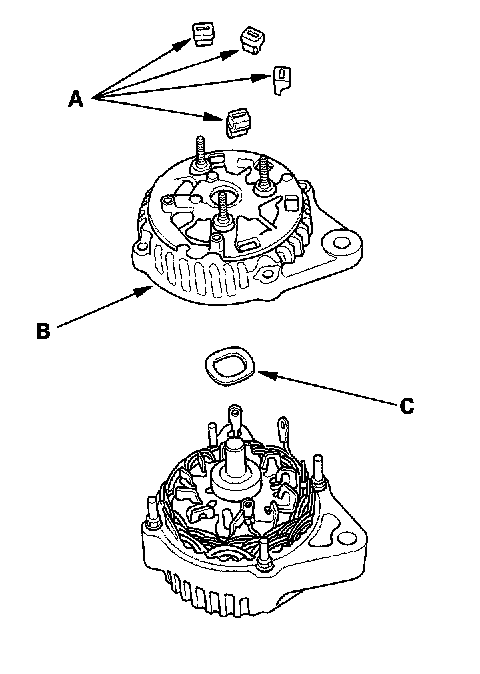 A

B

C