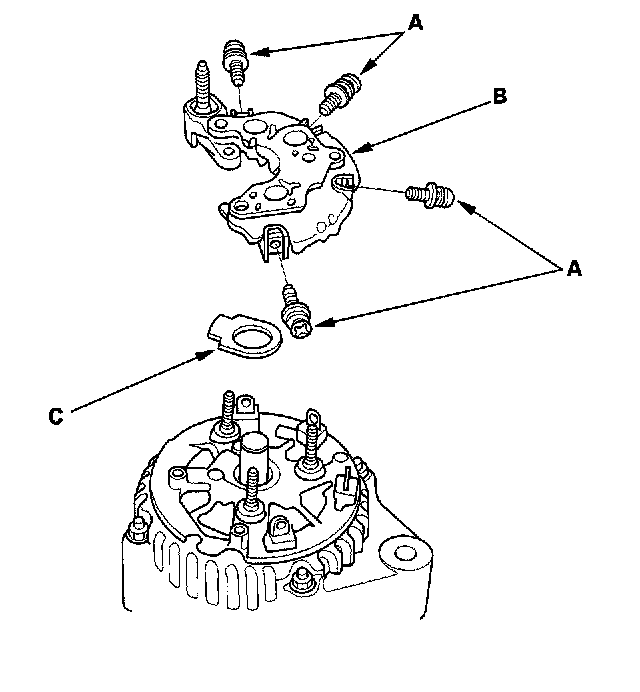 A
B
A
C