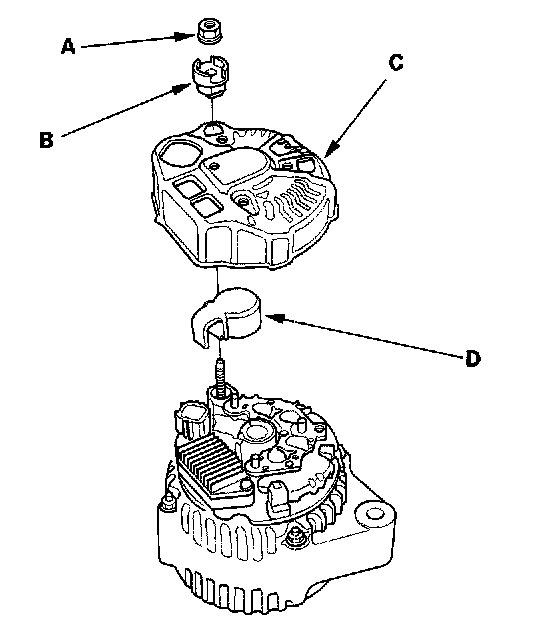 A
C
B
D