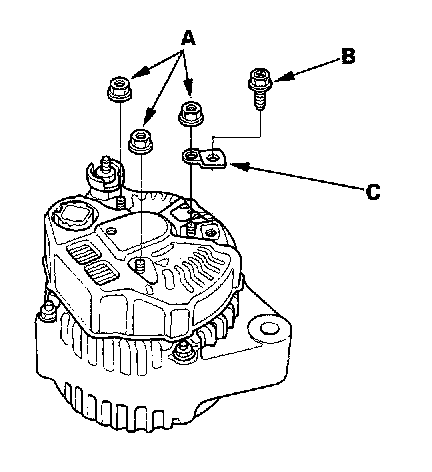 A
B
C