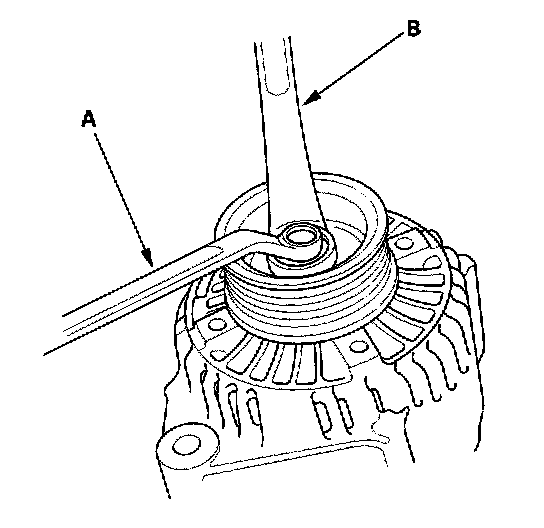 B

A