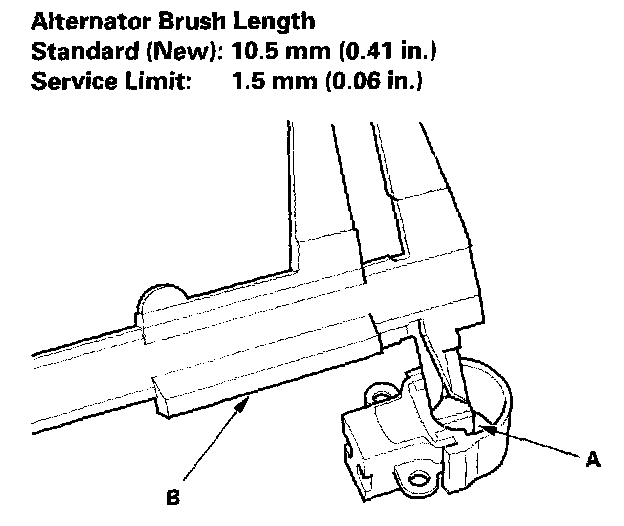 Alternator Brush Length
Standard (New): 10.5 mm (0.41 in.)
Service Limit: 1.5 mm (0.06 in.)

A

B