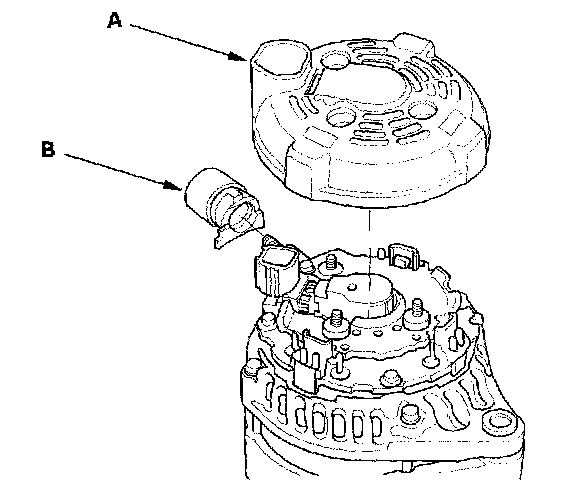 A

B