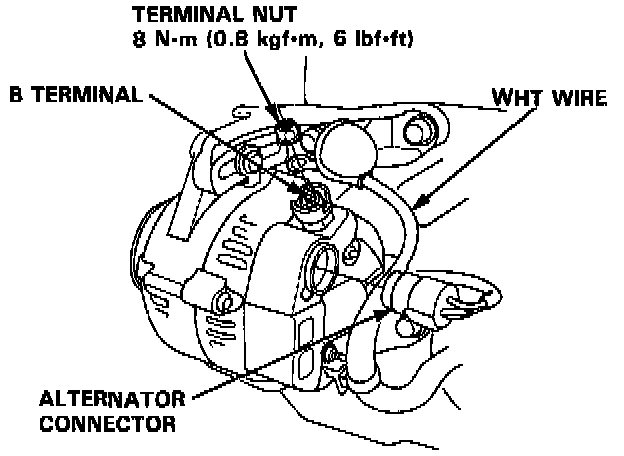 TERMINAL NUT
8 N·m (0.8 kgf·m, 6 lbf·ft)

B TERMINAL

WHT WIRE

ALTERNATOR
CONNECTOR