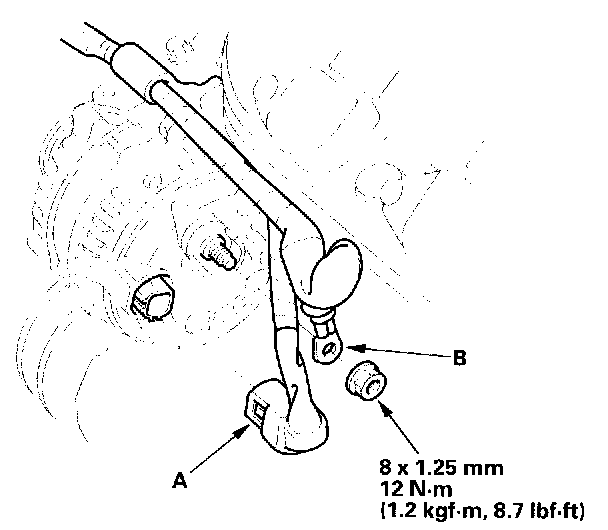 B

A

8 x 1.25 mm
12 N·m
(1.2 kgf·m, 8.7 lbf·ft)