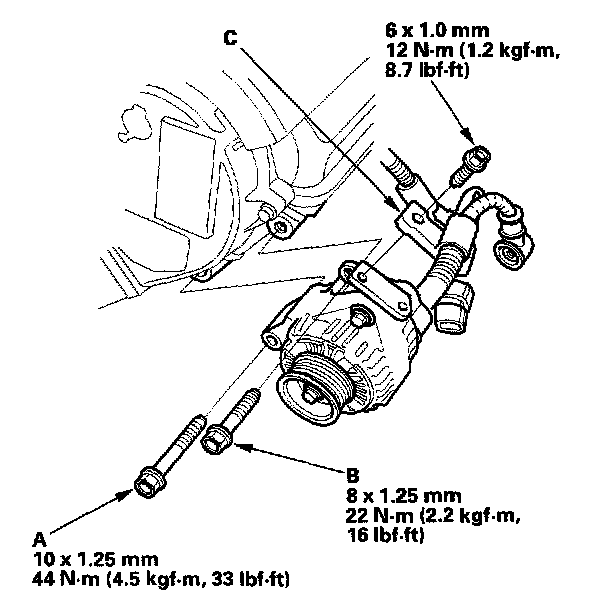 C

6 x 1.0 mm
12 N·m (1.2 kgf·m,
8.7 lbf·ft)

B
8 x 1.25 mm
22 N·m (2.2 kgf·m,
16 lbf·ft)

A
10 x 1.25 mm
44 N·m (4.5 kgf·m, 33 lbf·ft)