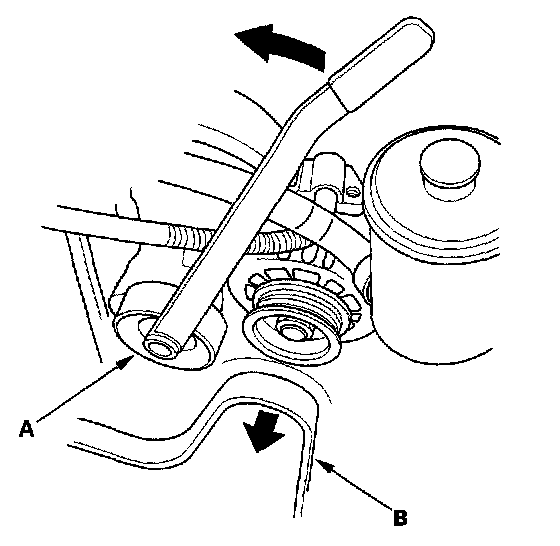 A

B