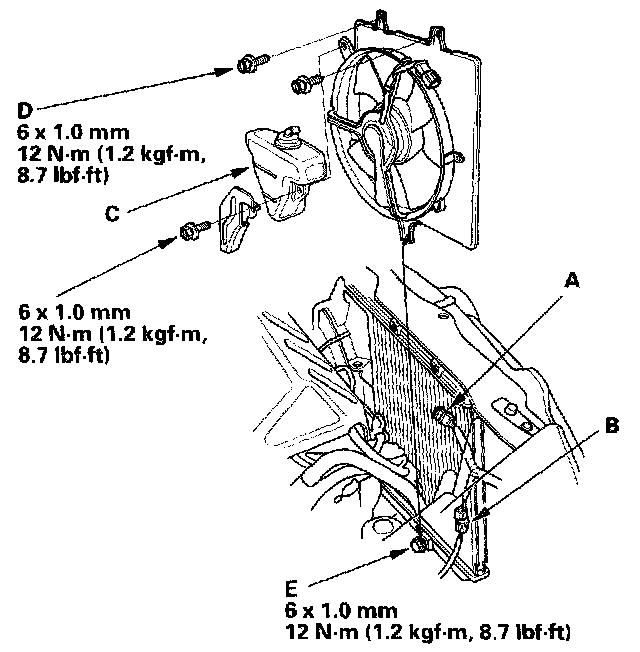 D
6 x 1.0 mm
12 N·m (1.2 kgf·m, 8.7 lbf·ft)

C

6 x 1.0 mm
12 N·m (1.2 kgf·m, 8.7 lbf·ft)

A

B

E
6 x 1.0 mm
12 N·m (1.2 kgf·m, 8.7 lbf·ft)