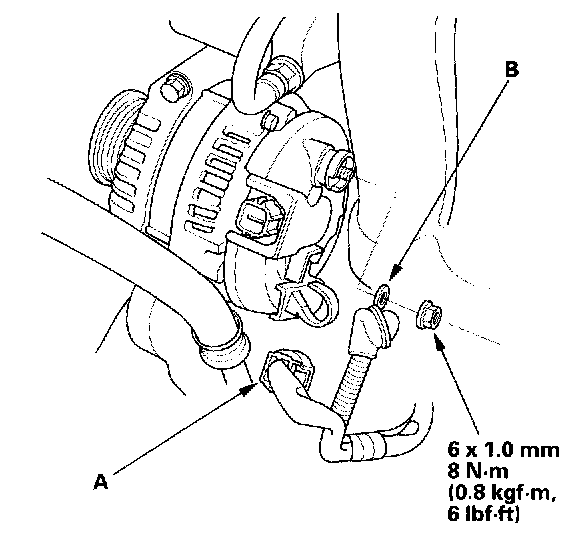 B

A

6 x 1.0 mm
8 N·m
(0.8 kgf·m,
6 lbf·ft)