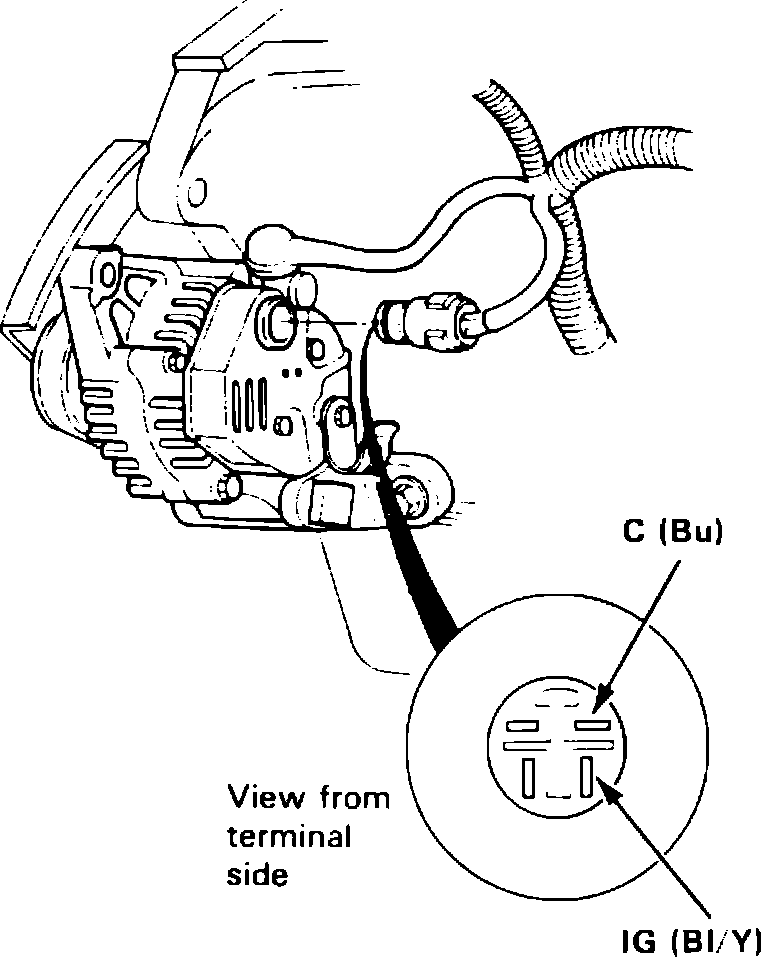 C (Bu)

View from terminal side

IG (Bl/Y)