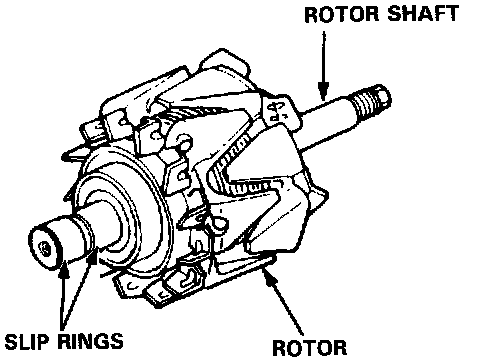 ROTOR SHAFT

SLIP RINGS

ROTOR