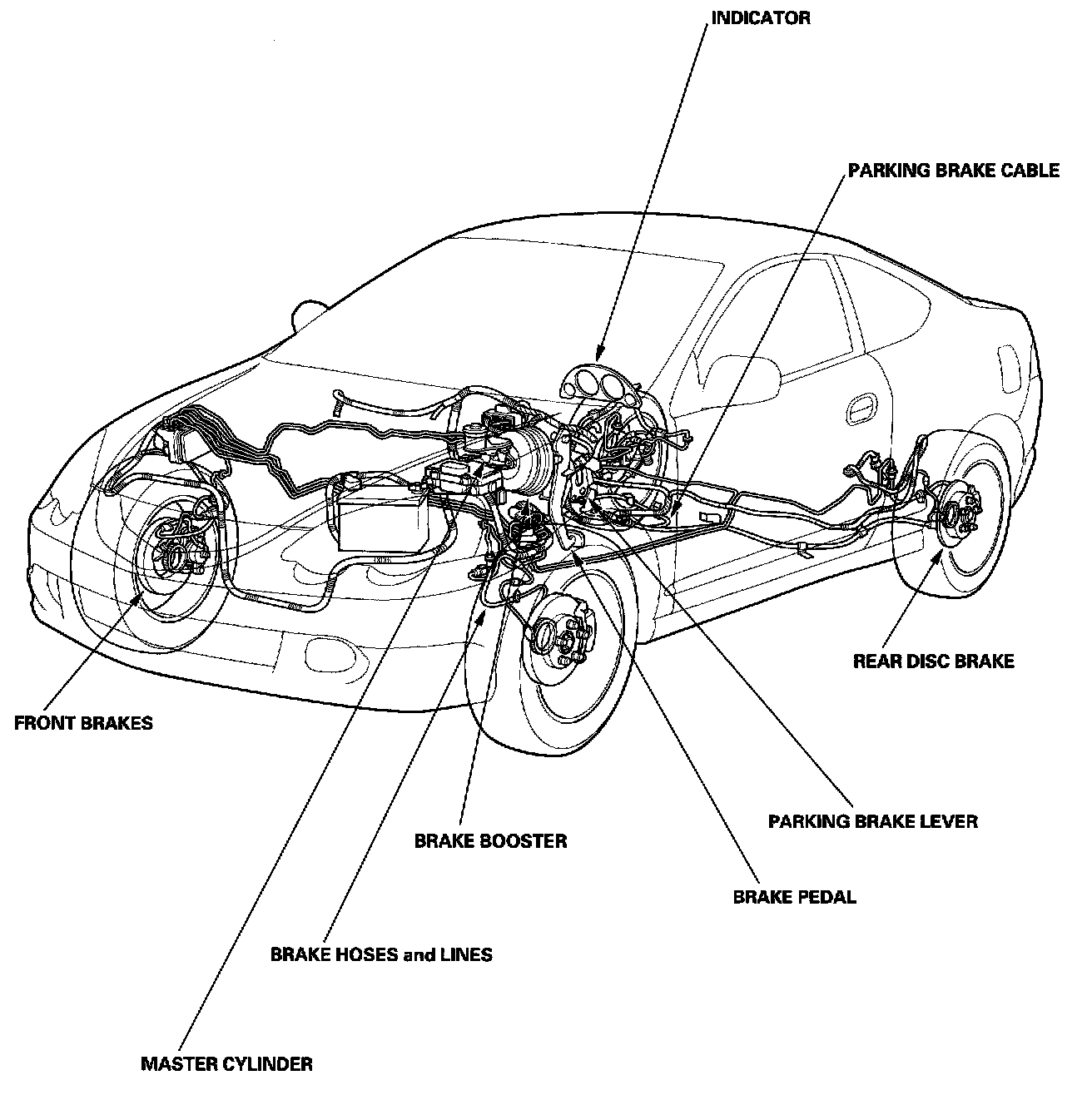 INDICATOR

PARKING BRAKE CABLE

REAR DISC BRAKE

FRONT BRAKES

PARKING BRAKE LEVER

BRAKE BOOSTER

BRAKE PEDAL

BRAKE HOSES and LINES

MASTER CYLINDER