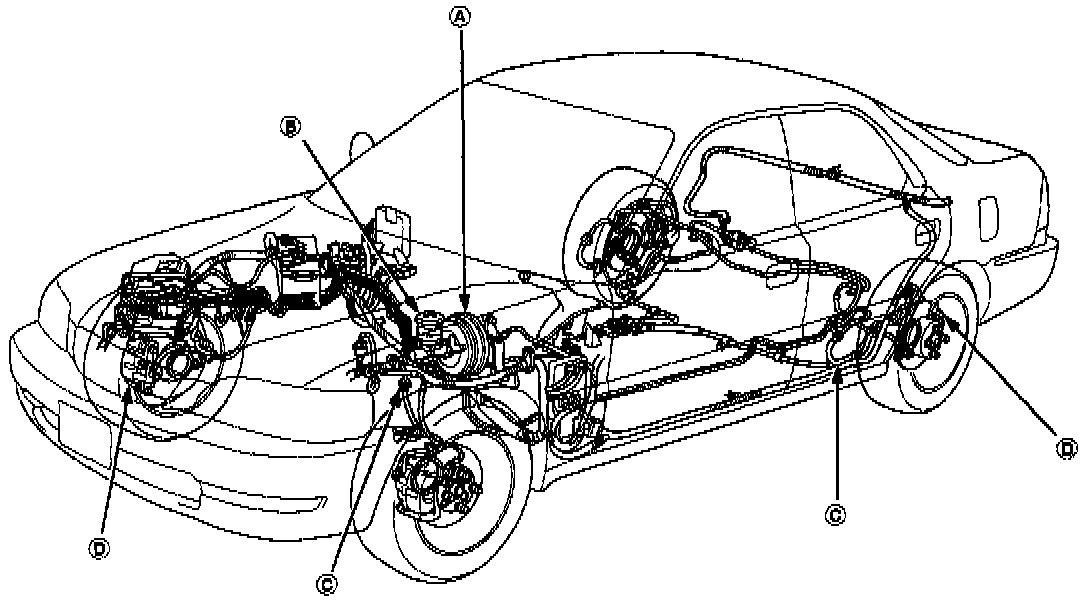 A
B
D
C
C
D