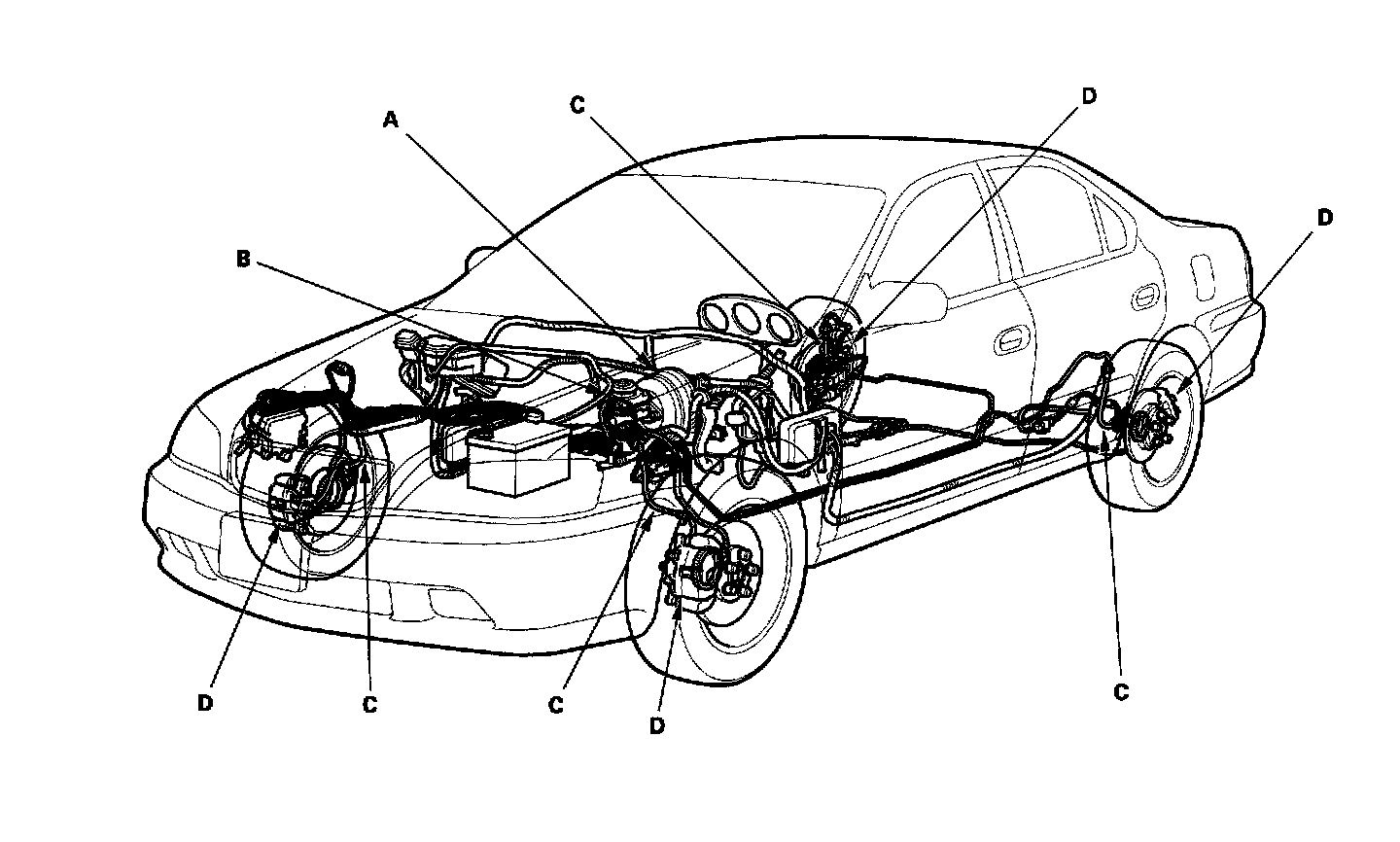 A
C
D
B
D
D
C
C
D
C