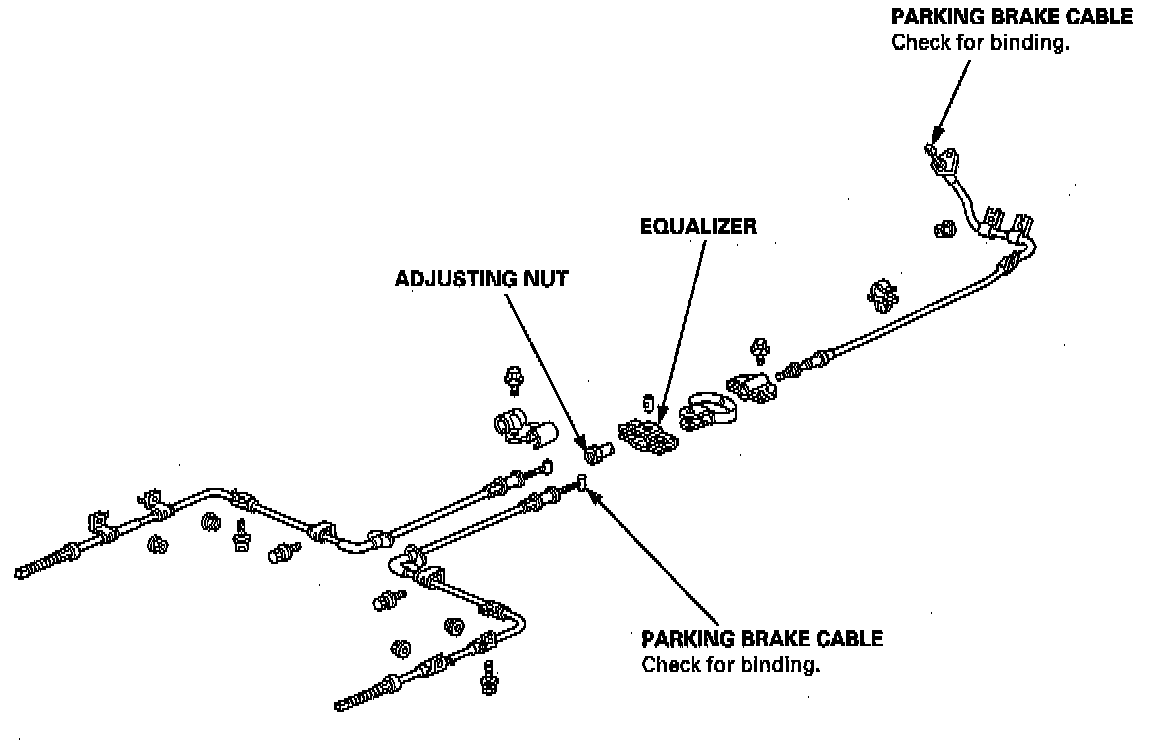 PARKING BRAKE CABLE
Check for binding.

EQUALIZER

ADJUSTING NUT

PARKING BRAKE CABLE
Check for binding.