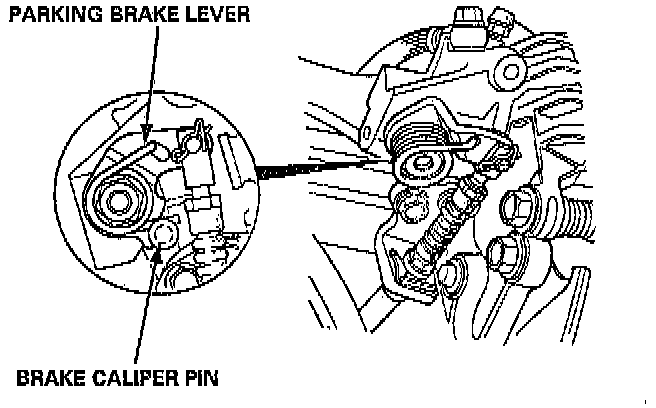 PARKING BRAKE LEVER

BRAKE CALIPER PIN