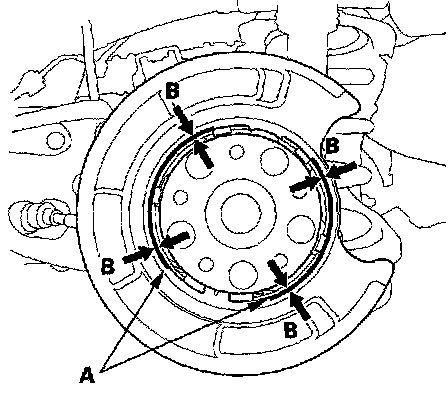 B
B
B
B
A