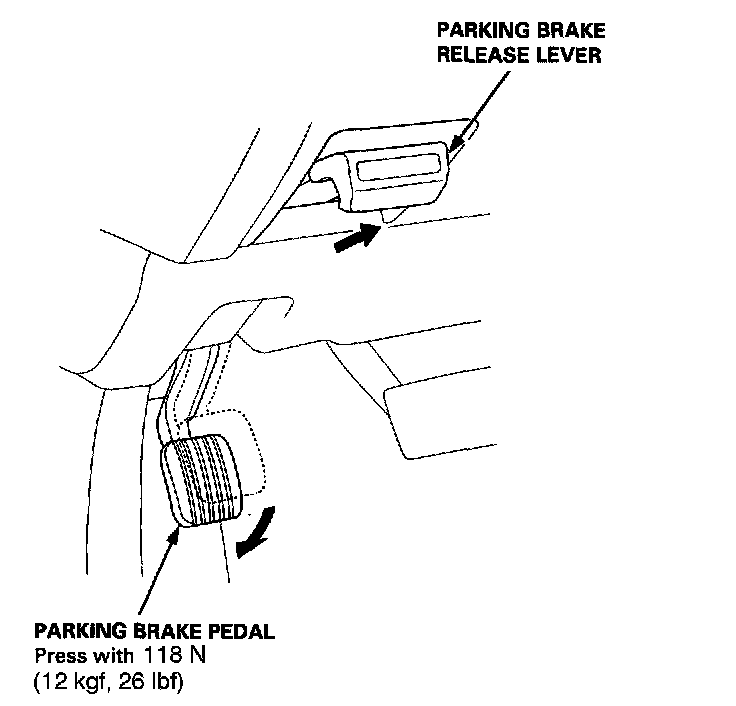 PARKING BRAKE
RELEASE LEVER

PARKING BRAKE PEDAL
Press with 118 N
(12 kgf, 26 lbf)