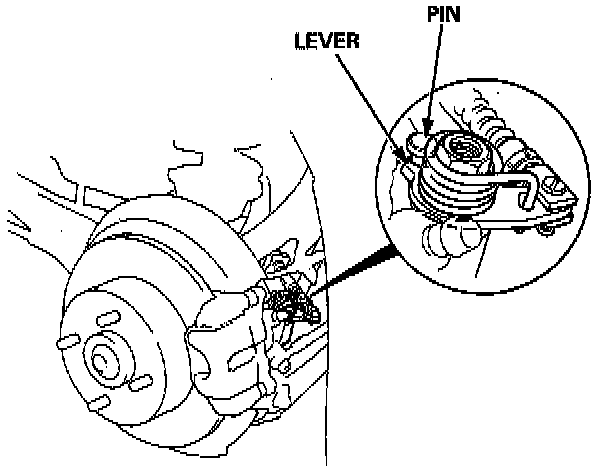 PIN

LEVER