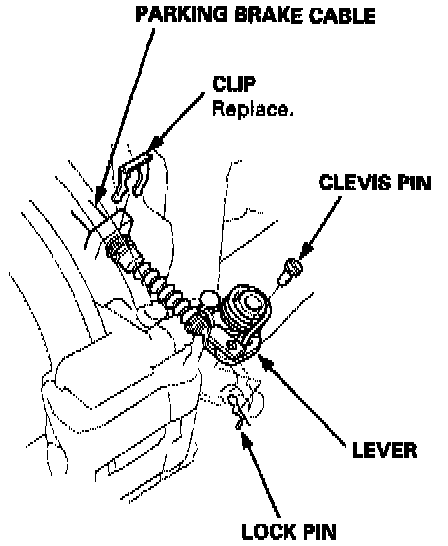 PARKING BRAKE CABLE

CLIP
Replace.

CLEVIS PIN

LEVER

LOCK PIN