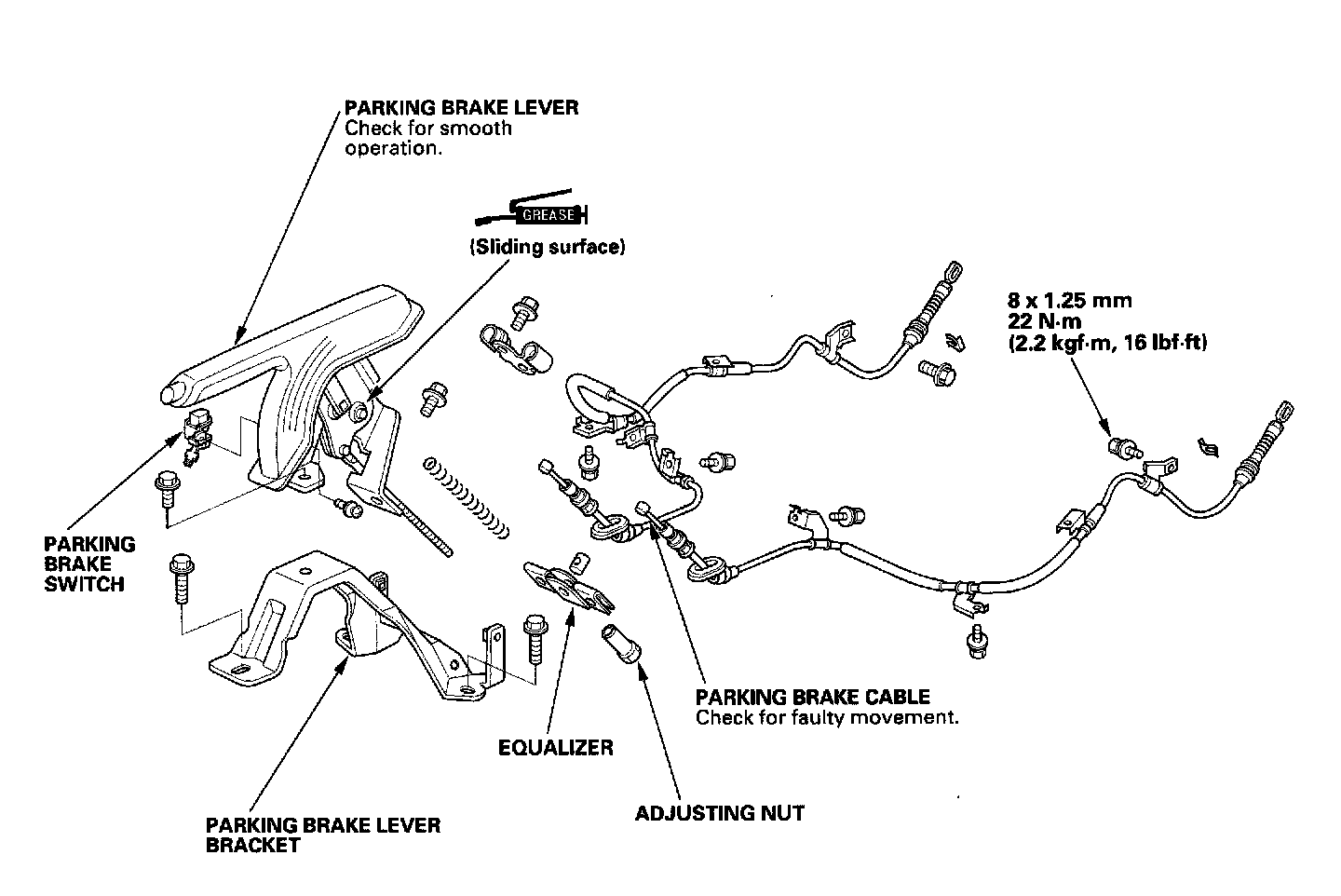 PARKING BRAKE LEVER
Check for smooth operation.

GREASE

(Sliding surface)

8 x 1.25 mm
22 N·m
(2.2 kgf·m, 16 lbf·ft)

PARKING BRAKE SWITCH

PARKING BRAKE CABLE
Check for faulty movement.

EQUALIZER

ADJUSTING NUT

PARKING BRAKE LEVER BRACKET