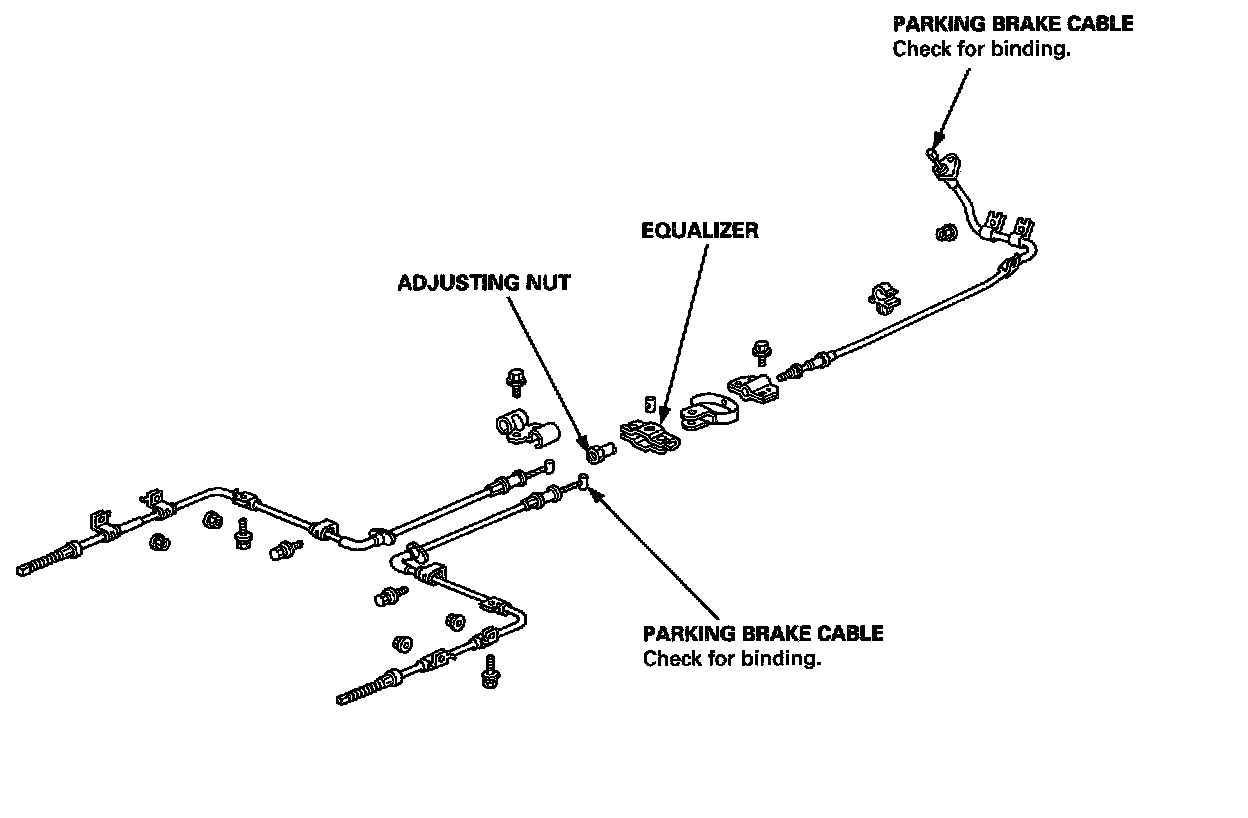 PARKING BRAKE CABLE
Check for binding.

EQUALIZER

ADJUSTING NUT

PARKING BRAKE CABLE
Check for binding.