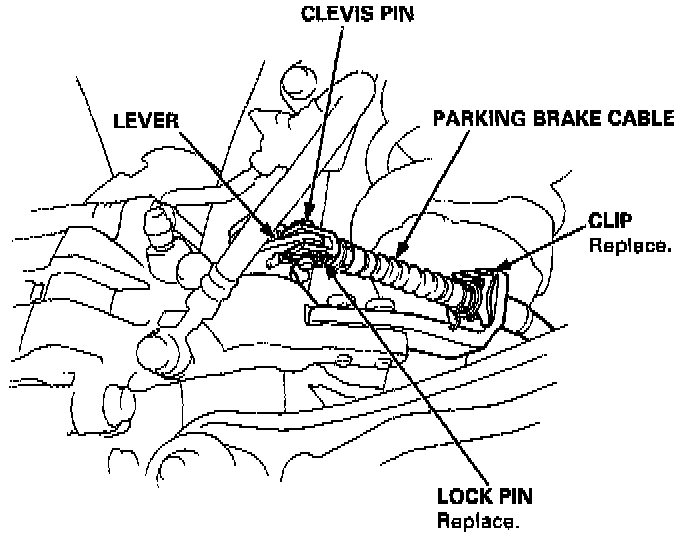 CLEVIS PIN

LEVER

PARKING BRAKE CABLE

CLIP
Replace.

LOCK PIN
Replace.