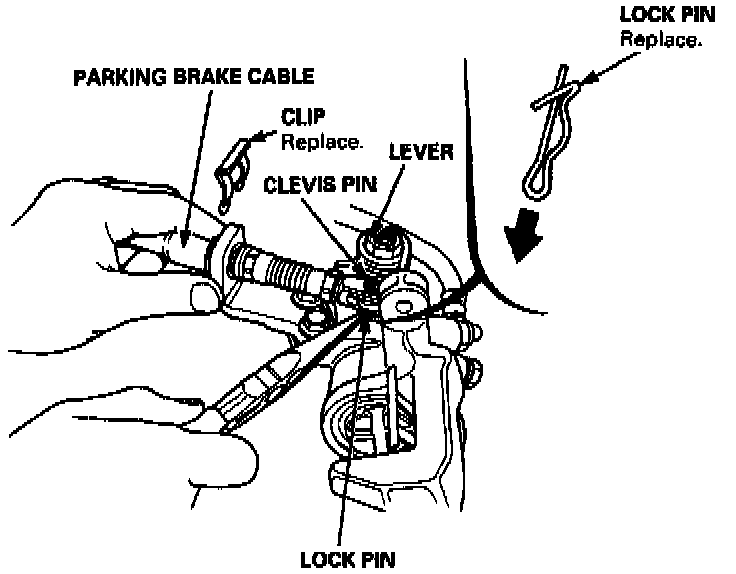 LOCK PIN
Replace.

PARKING BRAKE CABLE

CLIP
Replace.

LEVER

CLEVIS PIN

LOCK PIN