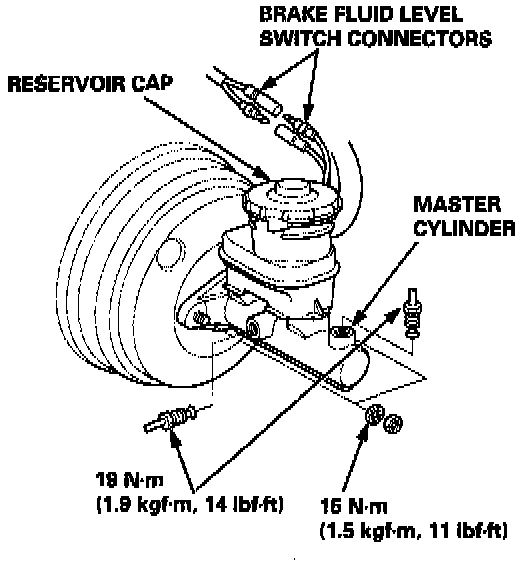 BRAKE FLUID LEVEL SWITCH CONNECTORS

RESERVOIR CAP

MASTER CYLINDER

19 N·m
(1.9 kgf·m, 14 lbf·ft)

15 N·m
(1.5 kgf·m, 11 lbf·ft)