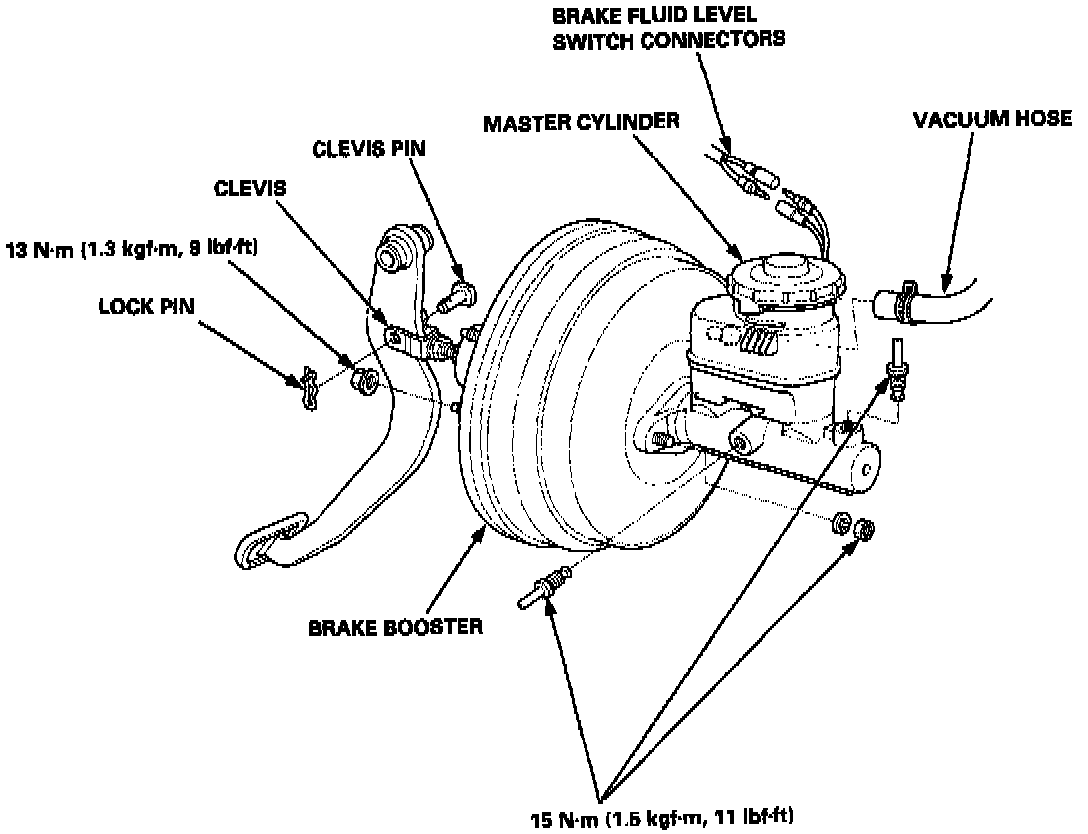 BRAKE FLUID LEVEL SWITCH CONNECTORS

MASTER CYLINDER

VACUUM HOSE

CLEVIS PIN

CLEVIS

13 N·m (1.3 kgf·m, 9 lbf·ft)

LOCK PIN

BRAKE BOOSTER

15 N·m (1.5 kgf·m, 11 lbf·ft)