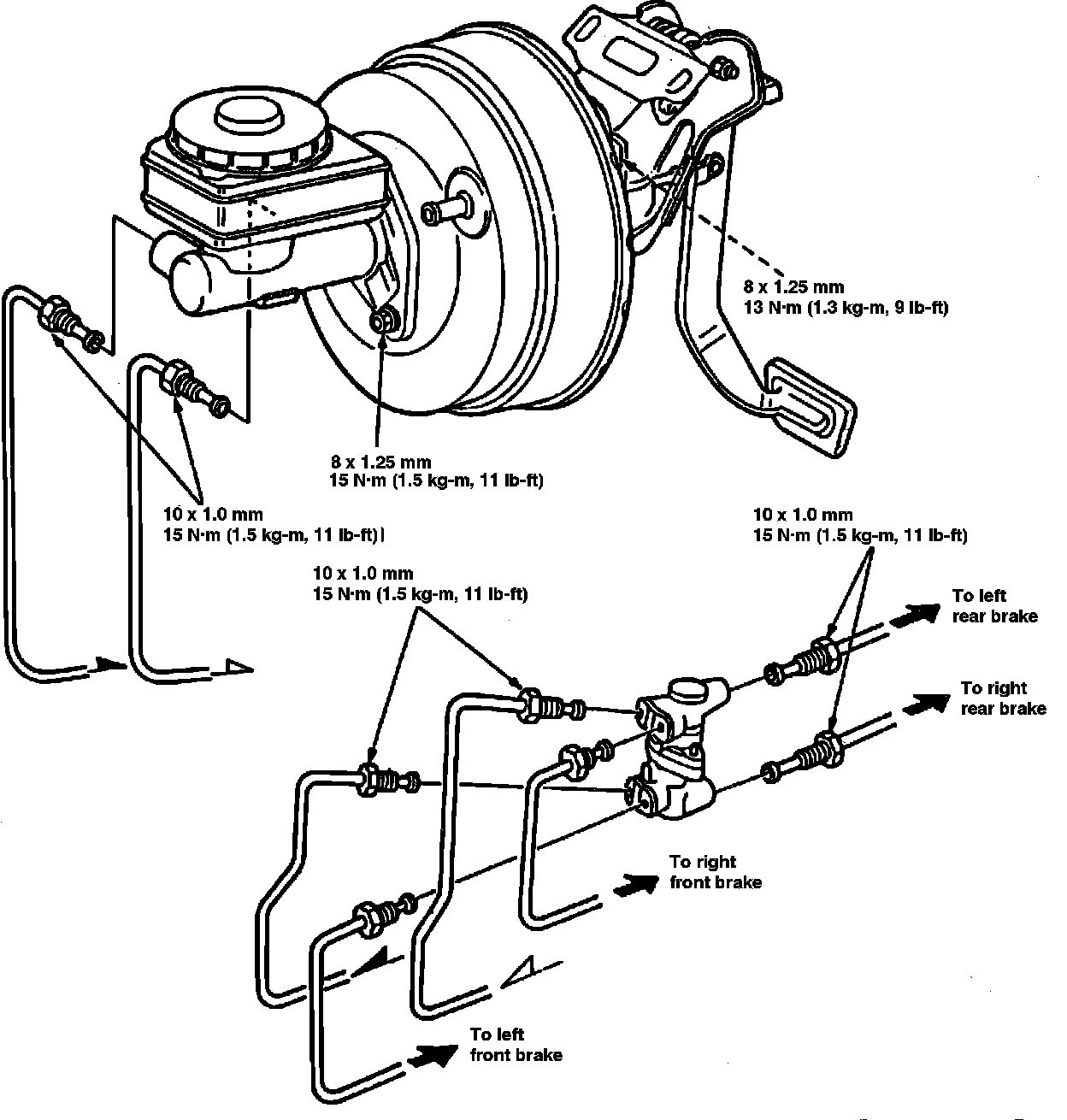 8 x 1.25 mm
13 N·m (1.3 kg-m, 9 lb-ft)

8 x 1.25 mm
15 N·m (1.5 kg-m, 11 lb-ft)

10 x 1.0 mm
15 N·m (1.5 kg-m, 11 lb-ft)

10 x 1.0 mm
15 N·m (1.5 kg-m, 11 lb-ft)

10 x 1.0 mm
15 N·m (1.5 kg-m, 11 lb-ft)

To left
rear brake

To right
rear brake

To right
front brake

To left
front brake