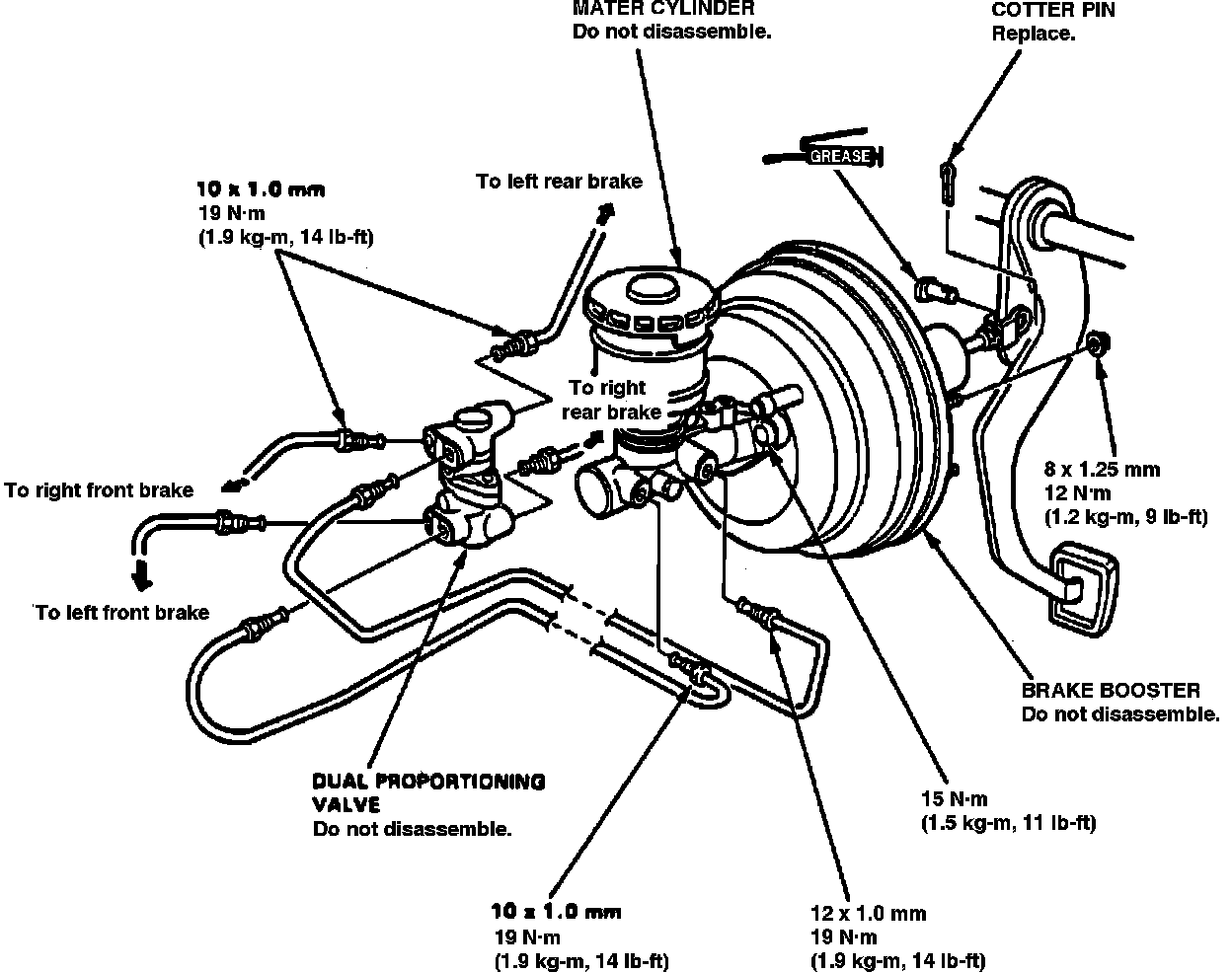 MATER CYLINDER
Do not disassemble.

COTTER PIN
Replace.

GREASE

10 x 1.0 mm
19 N·m
(1.9 kg-m, 14 lb-ft)

To left rear brake

To right rear brake

To right front brake

To left front brake

8 x 1.25 mm
12 N·m
(1.2 kg-m, 9 lb-ft)

BRAKE BOOSTER
Do not disassemble.

DUAL PROPORTIONING VALVE
Do not disassemble.

15 N·m
(1.5 kg-m, 11 lb-ft)

10 x 1.0 mm
19 N·m
(1.9 kg-m, 14 lb-ft)

12 x 1.0 mm
19 N·m
(1.9 kg-m, 14 lb-ft)