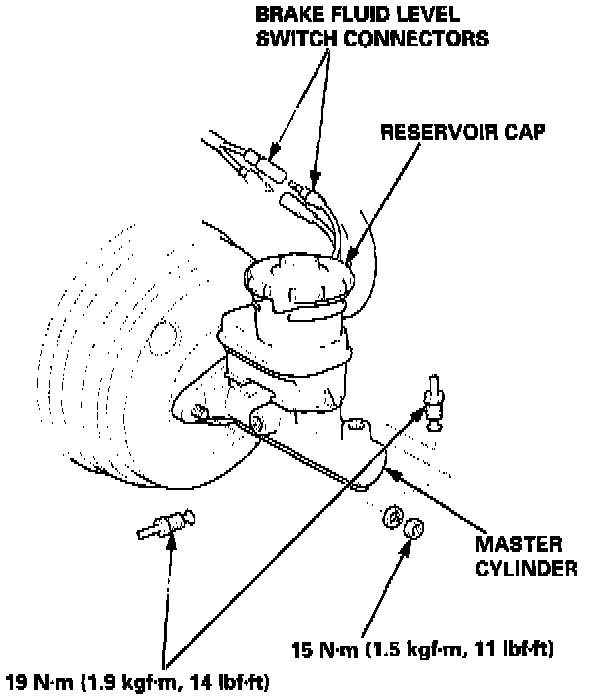 BRAKE FLUID LEVEL SWITCH CONNECTORS

RESERVOIR CAP

MASTER CYLINDER

15 N·m (1.5 kgf·m, 11 lbf·ft)

19 N·m (1.9 kgf·m, 14 lbf·ft)