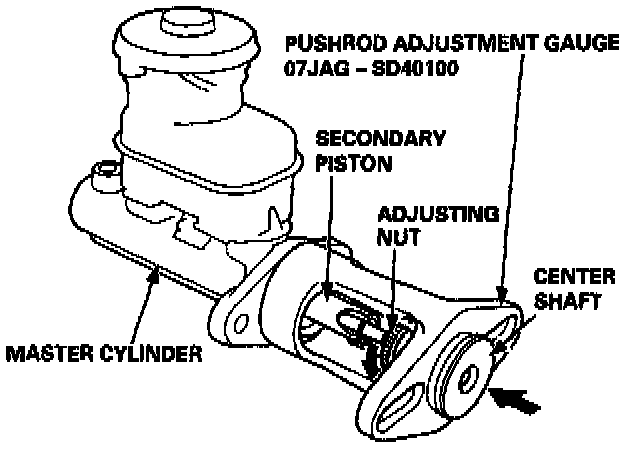 PUSHROD ADJUSTMENT GAUGE
07JAG – SD40100

SECONDARY PISTON

ADJUSTING NUT

CENTER SHAFT

MASTER CYLINDER