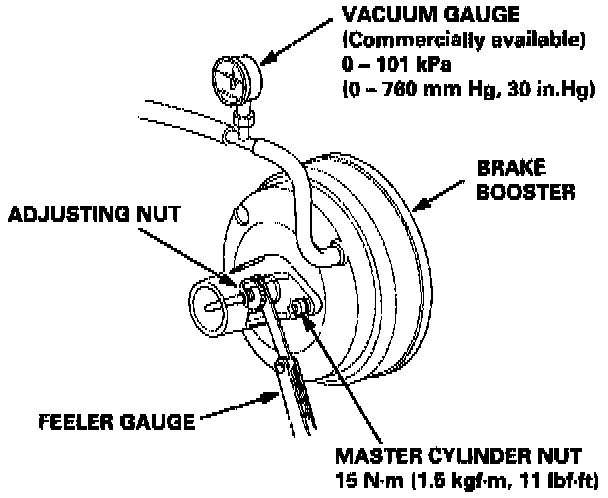 VACUUM GAUGE
(Commercially available)
0 – 101 kPa
(0 – 760 mm Hg, 30 in.Hg)

BRAKE BOOSTER

ADJUSTING NUT

FEELER GAUGE

MASTER CYLINDER NUT
15 N·m (1.5 kgf·m, 11 lbf·ft)