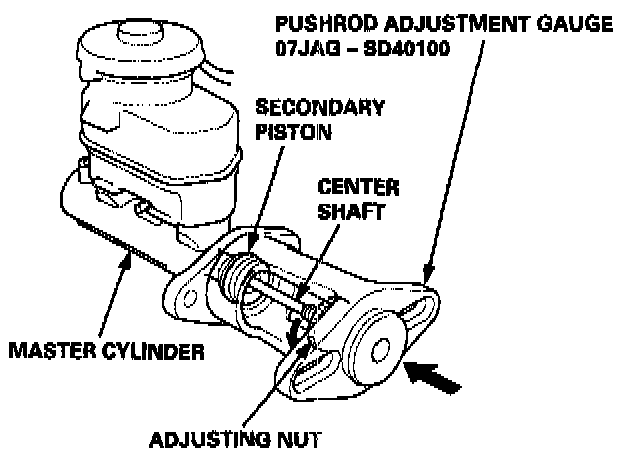 PUSHROD ADJUSTMENT GAUGE
07JAG – SD40100

SECONDARY
PISTON

CENTER
SHAFT

MASTER CYLINDER

ADJUSTING NUT