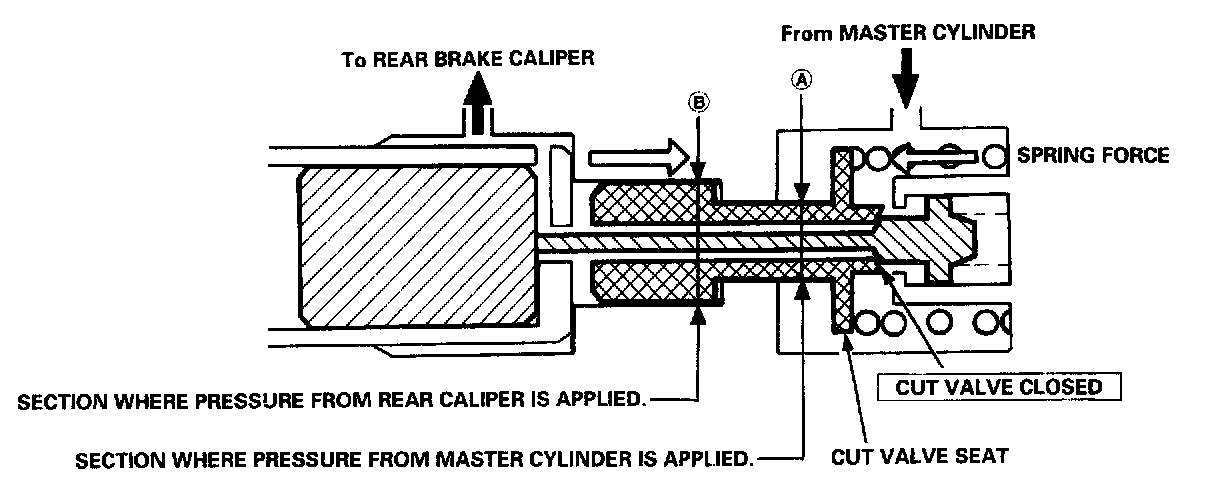 From MASTER CYLINDER

To REAR BRAKE CALIPER

Ⓑ

Ⓐ

SPRING FORCE

SECTION WHERE PRESSURE FROM REAR CALIPER IS APPLIED.

CUT VALVE CLOSED

SECTION WHERE PRESSURE FROM MASTER CYLINDER IS APPLIED.

CUT VALVE SEAT