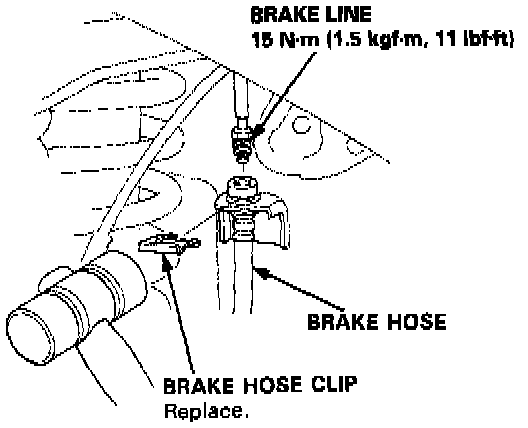 BRAKE LINE
15 N·m (1.5 kgf·m, 11 lbf·ft)

BRAKE HOSE

BRAKE HOSE CLIP
Replace.