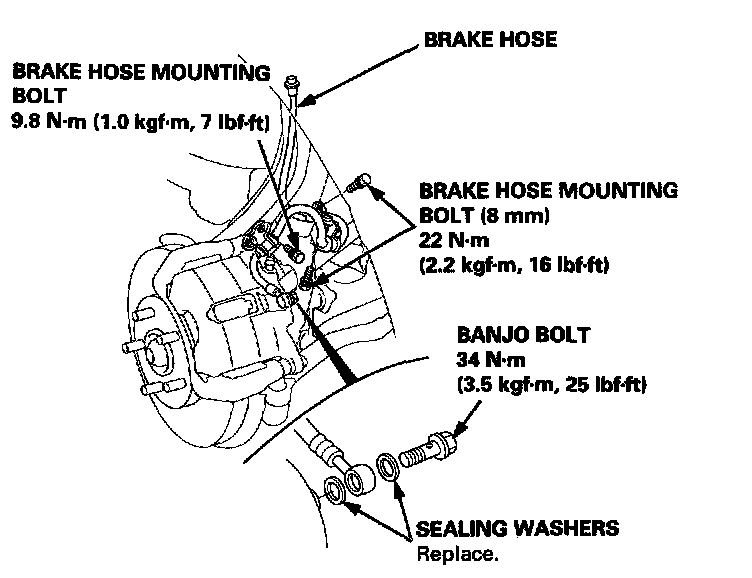 BRAKE HOSE

BRAKE HOSE MOUNTING BOLT
9.8 N·m (1.0 kgf·m, 7 lbf·ft)

BRAKE HOSE MOUNTING BOLT (8 mm)
22 N·m
(2.2 kgf·m, 16 lbf·ft)

BANJO BOLT
34 N·m
(3.5 kgf·m, 25 lbf·ft)

SEALING WASHERS
Replace.