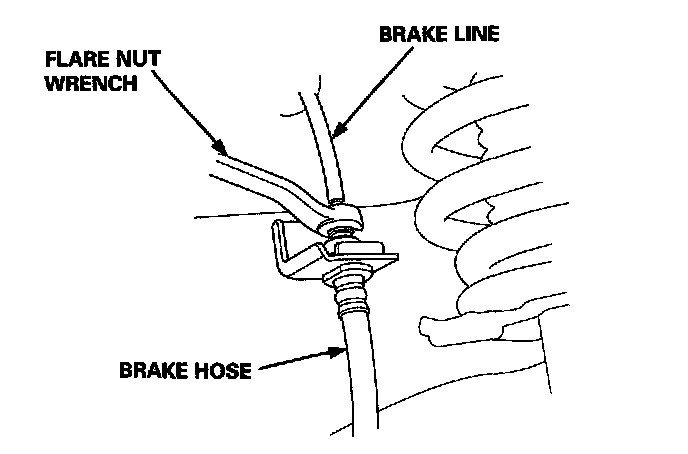 BRAKE LINE

FLARE NUT WRENCH

BRAKE HOSE