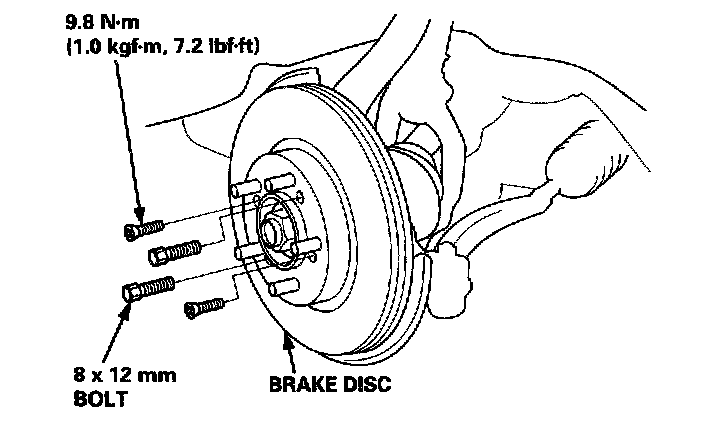 9.8 N·m
(1.0 kgf·m, 7.2 lbf·ft)

8 x 12 mm
BOLT

BRAKE DISC