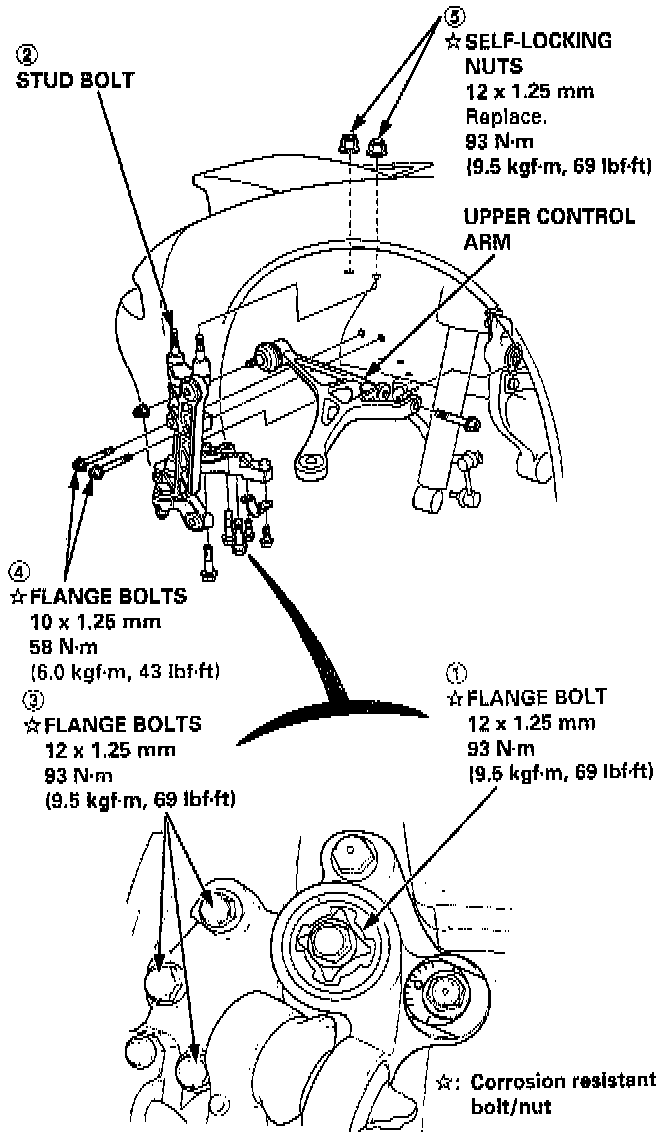 ②
STUD BOLT

⑤
☆SELF-LOCKING NUTS
12 x 1.25 mm
Replace.
93 N·m
(9.5 kgf·m, 69 lbf·ft)

UPPER CONTROL ARM

④
☆FLANGE BOLTS
10 x 1.25 mm
58 N·m
(6.0 kgf·m, 43 lbf·ft)

③
☆FLANGE BOLTS
12 x 1.25 mm
93 N·m
(9.5 kgf·m, 69 lbf·ft)

①
☆FLANGE BOLT
12 x 1.25 mm
93 N·m
(9.5 kgf·m, 69 lbf·ft)

☆: Corrosion resistant bolt/nut