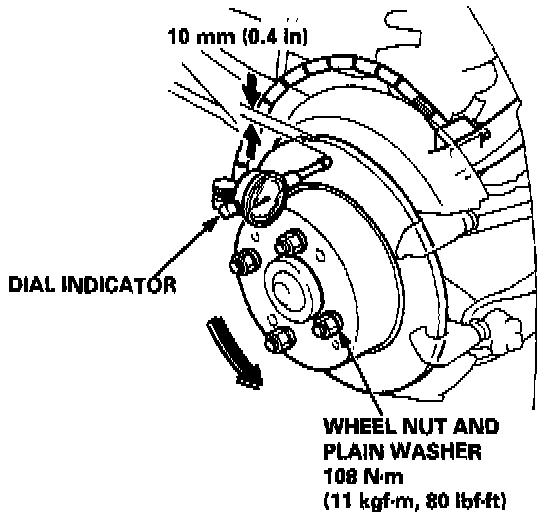 10 mm (0.4 in)

DIAL INDICATOR

WHEEL NUT AND PLAIN WASHER 108 N·m (11 kgf·m, 80 lbf·ft)