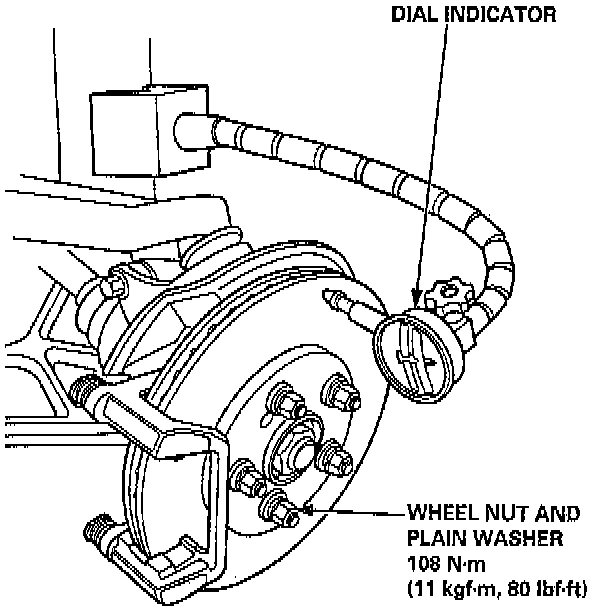 DIAL INDICATOR

WHEEL NUT AND PLAIN WASHER
108 N·m
(11 kgf·m, 80 lbf·ft)