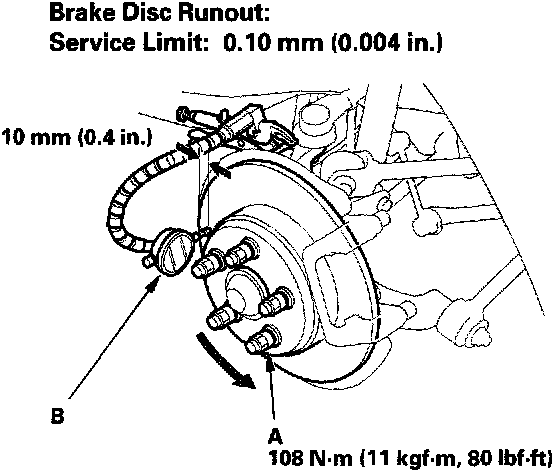 Brake Disc Runout:
Service Limit: 0.10 mm (0.004 in.)

10 mm (0.4 in.)

B

A
108 N·m (11 kgf·m, 80 lbf·ft)