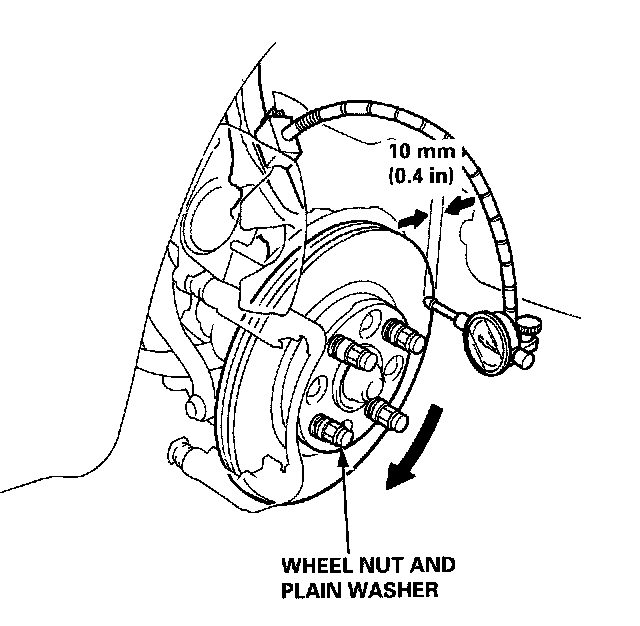 10 mm
(0.4 in)

WHEEL NUT AND
PLAIN WASHER