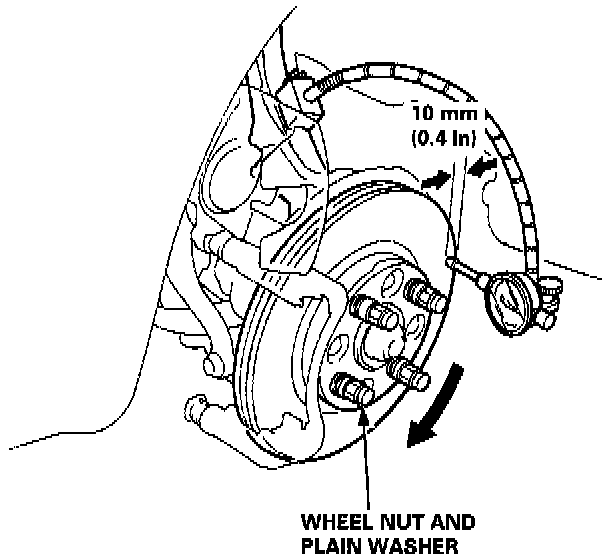 10 mm
(0.4 in)

WHEEL NUT AND
PLAIN WASHER